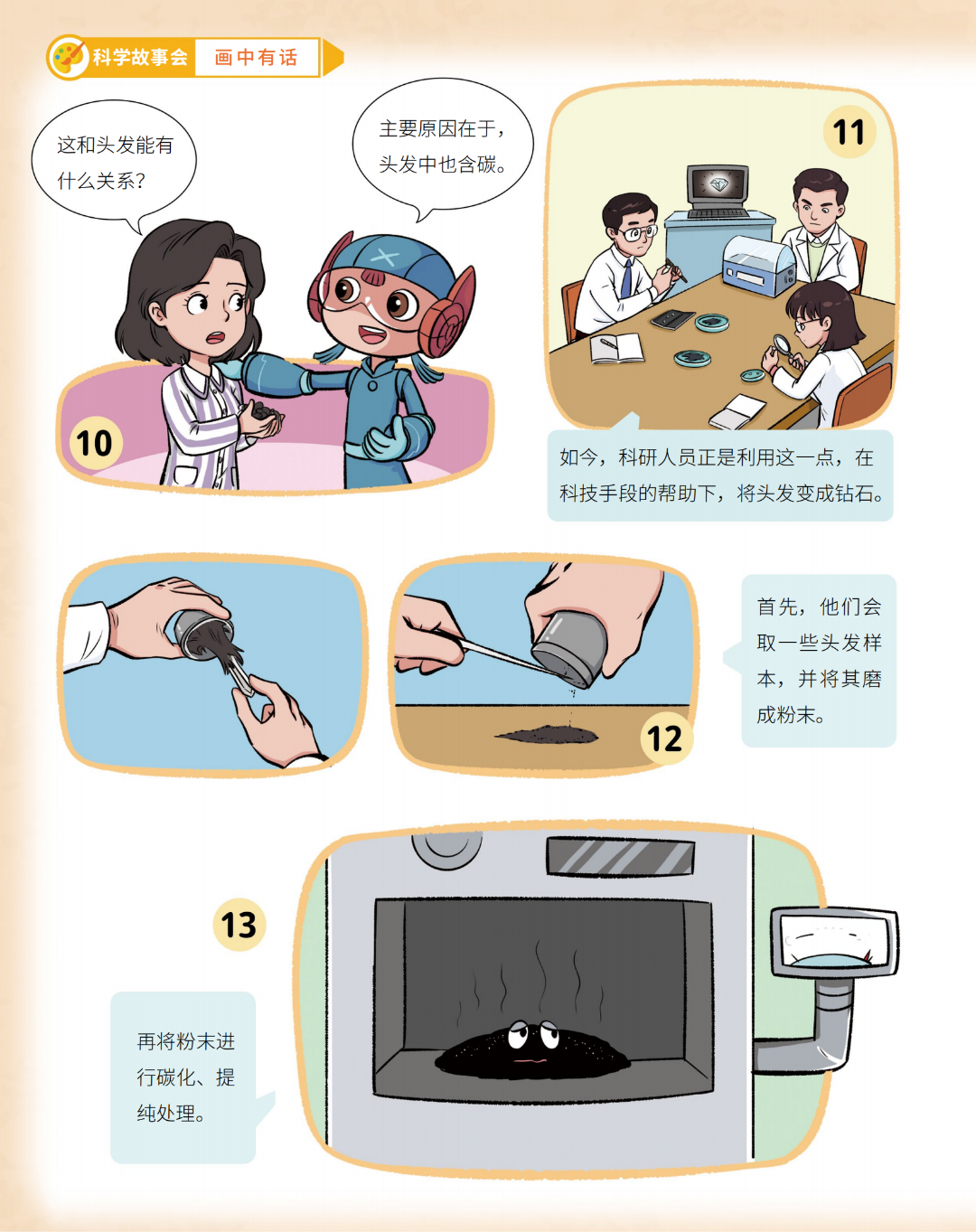 科学故事会 画中有话

这和头发能有什么关系？

主要原因在于，头发中也含碳。

10

11

如今，科研人员正是利用这一点，在科技手段的帮助下，将头发变成钻石。

12

首先，他们会取一些头发样本，并将其磨成粉末。

13

再将粉末进行碳化、提纯处理。